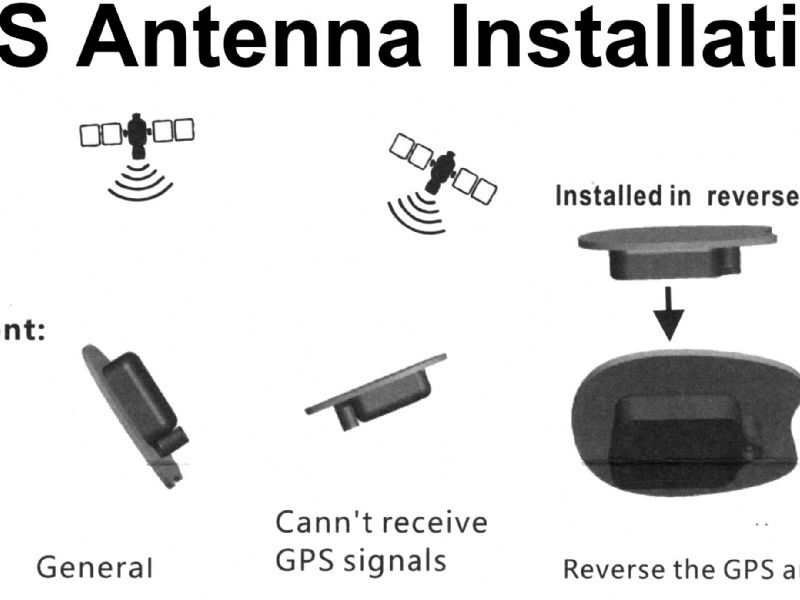 S Antenna Installati

Installed in reverse

nt:

General

Cann't receive GPS signals

Reverse the GPS a